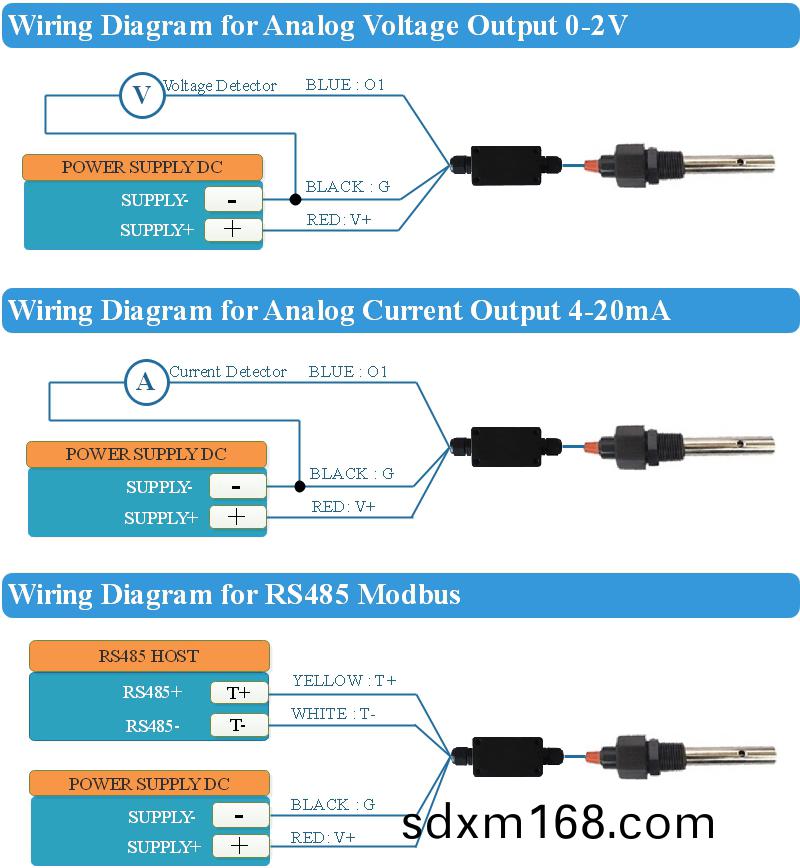 Wiring Diagram for Analog Voltage Output 0-2V

V Voltage Detector BLUE : O1

POWER SUPPLY DC
SUPPLY- -
SUPPLY+ +

BLACK : G
RED: V+

Wiring Diagram for Analog Current Output 4-20mA

A Current Detector BLUE : O1

POWER SUPPLY DC
SUPPLY- -
SUPPLY+ +

BLACK : G
RED: V+

Wiring Diagram for RS485 Modbus

RS485 HOST
RS485+ T+
RS485- T-

YELLOW : T+
WHITE : T-

POWER SUPPLY DC
SUPPLY- -
SUPPLY+ +

BLACK : G
RED: V+

sdxm168.com